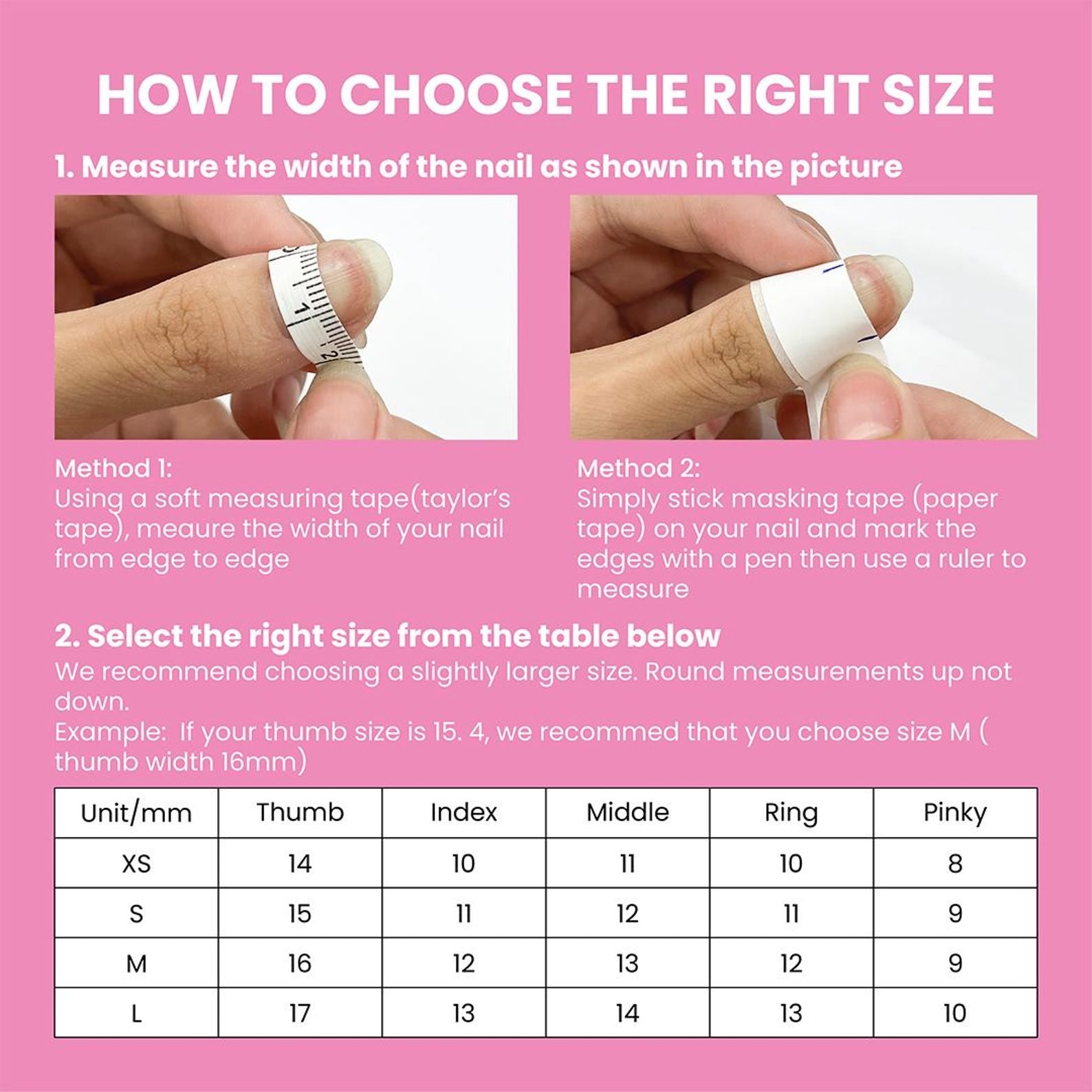 HOW TO CHOOSE THE RIGHT SIZE

1. Measure the width of the nail as shown in the picture

1

2

Method 1:
Using a soft measuring tape(taylor's tape), meaure the width of your nail from edge to edge

Method 2:
Simply stick masking tape (paper tape) on your nail and mark the edges with a pen then use a ruler to measure

2. Select the right size from the table below
We recommend choosing a slightly larger size. Round measurements up not down.
Example: If your thumb size is 15. 4, we recommed that you choose size M ( thumb width 16mm)

| Unit/mm | Thumb | Index | Middle | Ring | Pinky |
|---|---|---|---|---|---|
| XS | 14 | 10 | 11 | 10 | 8 |
| S | 15 | 11 | 12 | 11 | 9 |
| M | 16 | 12 | 13 | 12 | 9 |
| L | 17 | 13 | 14 | 13 | 10 |